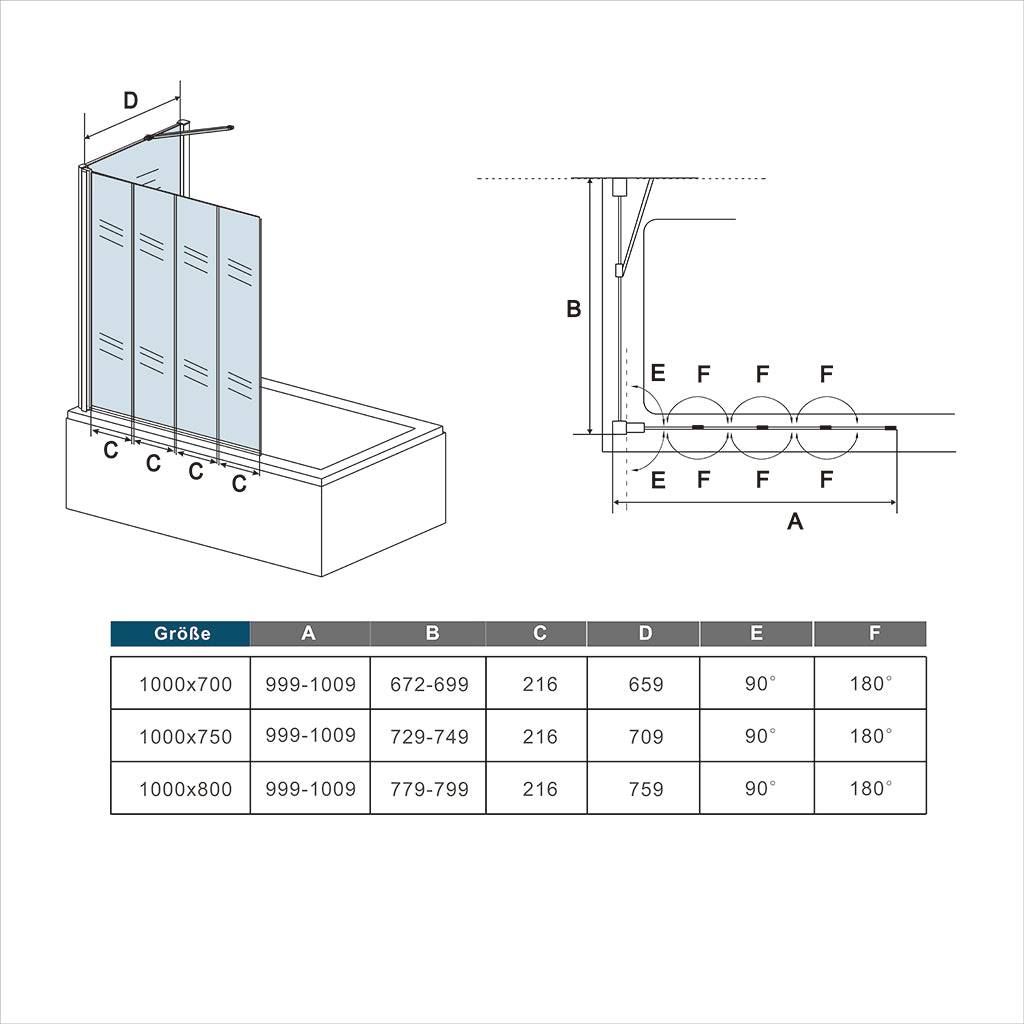 D

C C C C

B

E F F F

E F F F

A

| Größe | A | B | C | D | E | F |
|---|---|---|---|---|---|---|
| 1000x700 | 999-1009 | 672-699 | 216 | 659 | 90° | 180° |
| 1000x750 | 999-1009 | 729-749 | 216 | 709 | 90° | 180° |
| 1000x800 | 999-1009 | 779-799 | 216 | 759 | 90° | 180° |