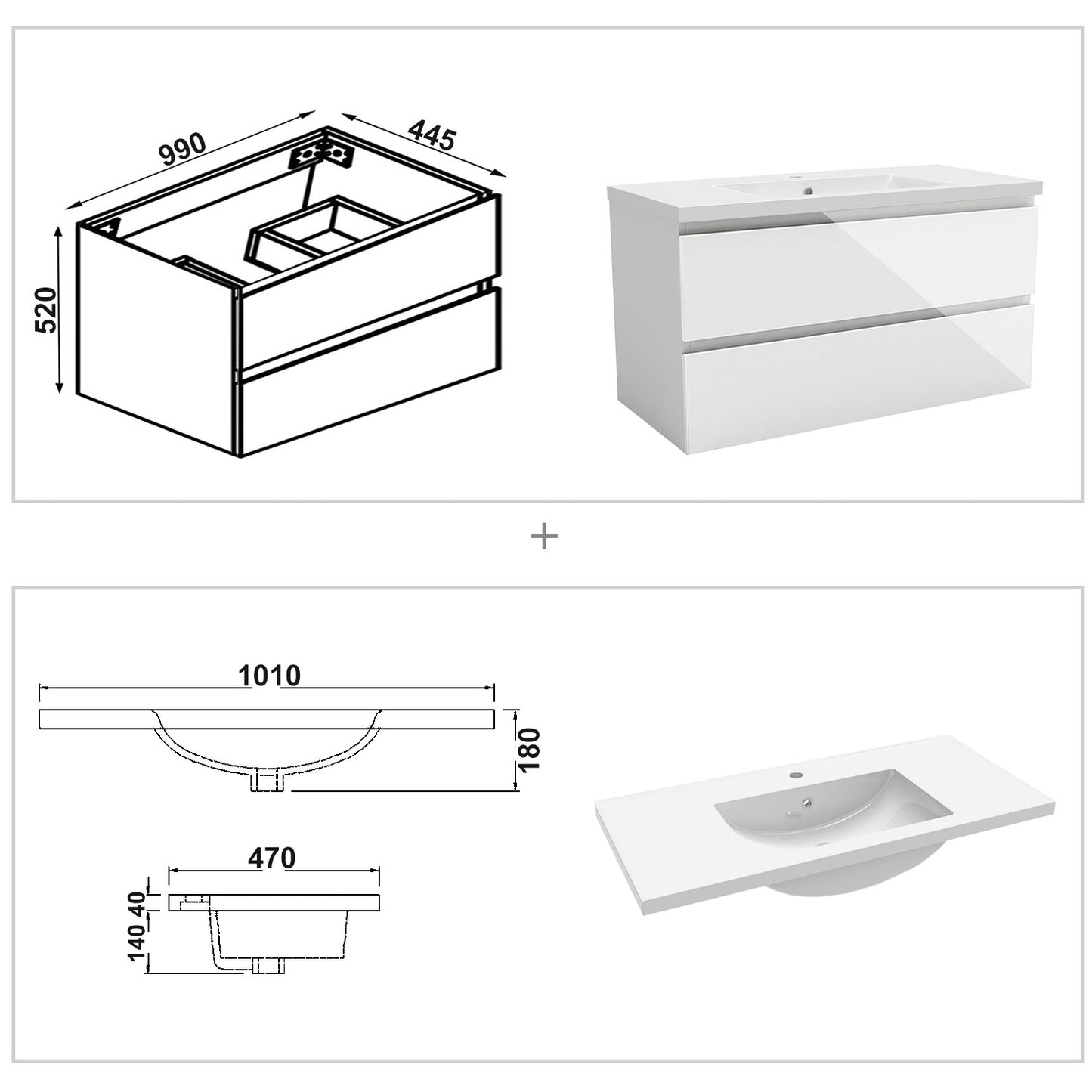 990
445
520

+

1010
180
470
40
140