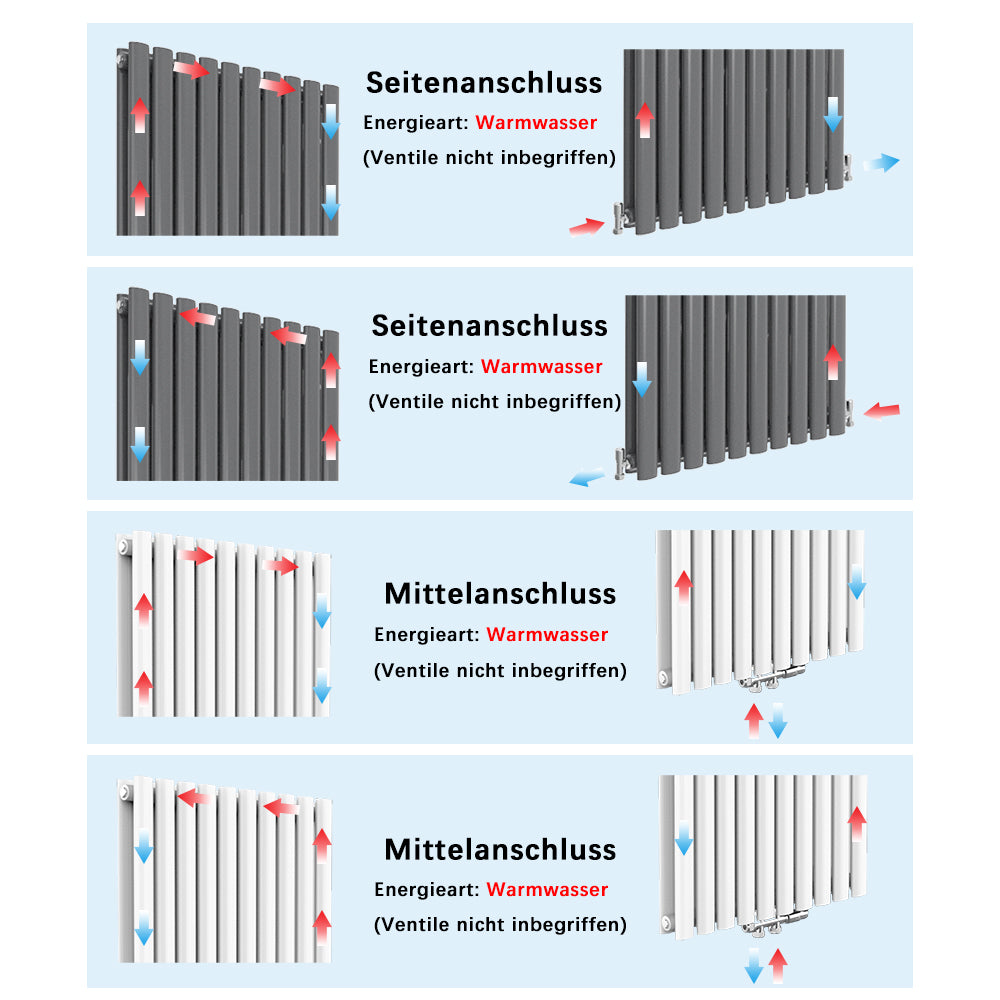 Seitenanschluss
Energieart: Warmwasser
(Ventile nicht inbegriffen)

Seitenanschluss
Energieart: Warmwasser
(Ventile nicht inbegriffen)

Mittelanschluss
Energieart: Warmwasser
(Ventile nicht inbegriffen)

Mittelanschluss
Energieart: Warmwasser
(Ventile nicht inbegriffen)