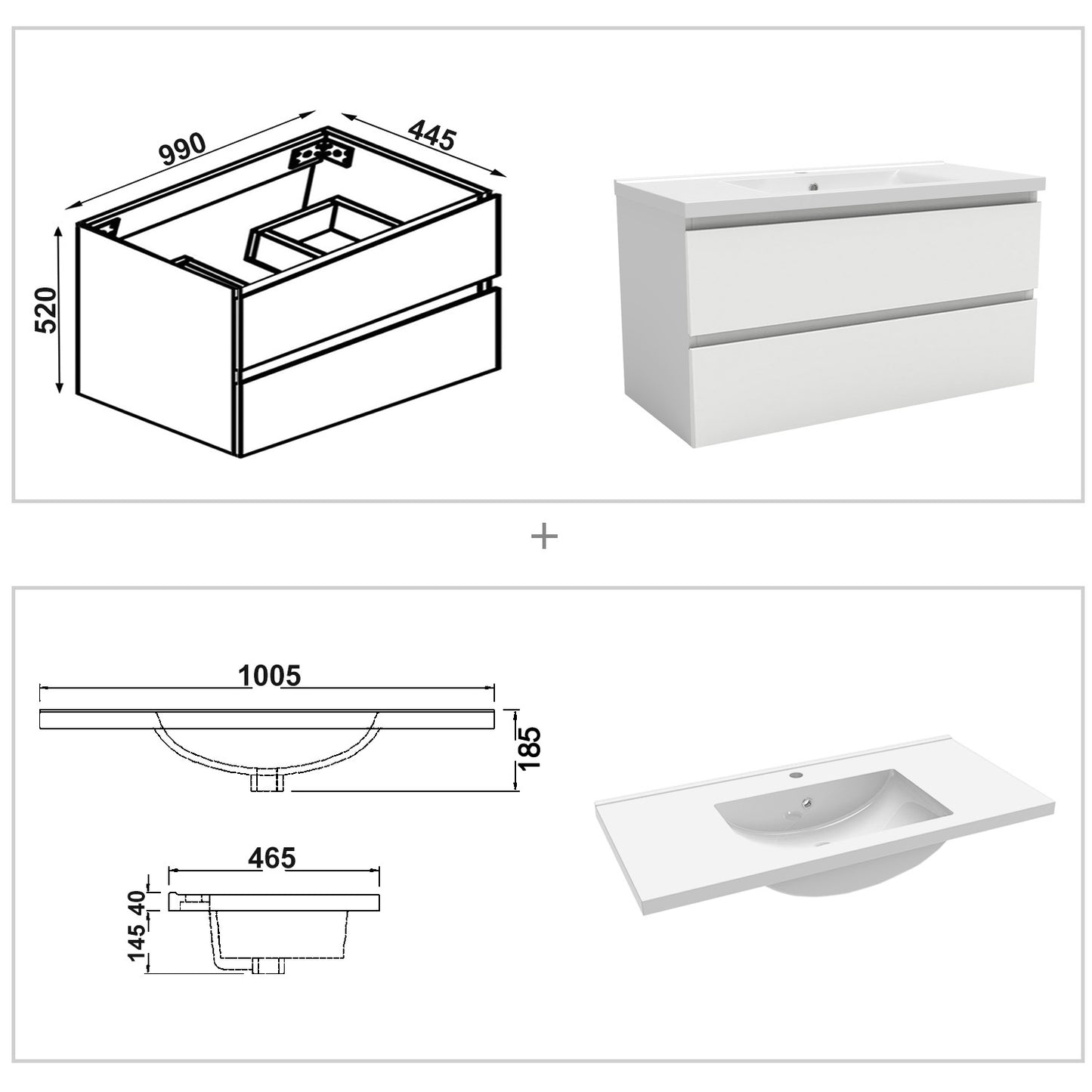 990
445
520

+

1005
185
465
40
145