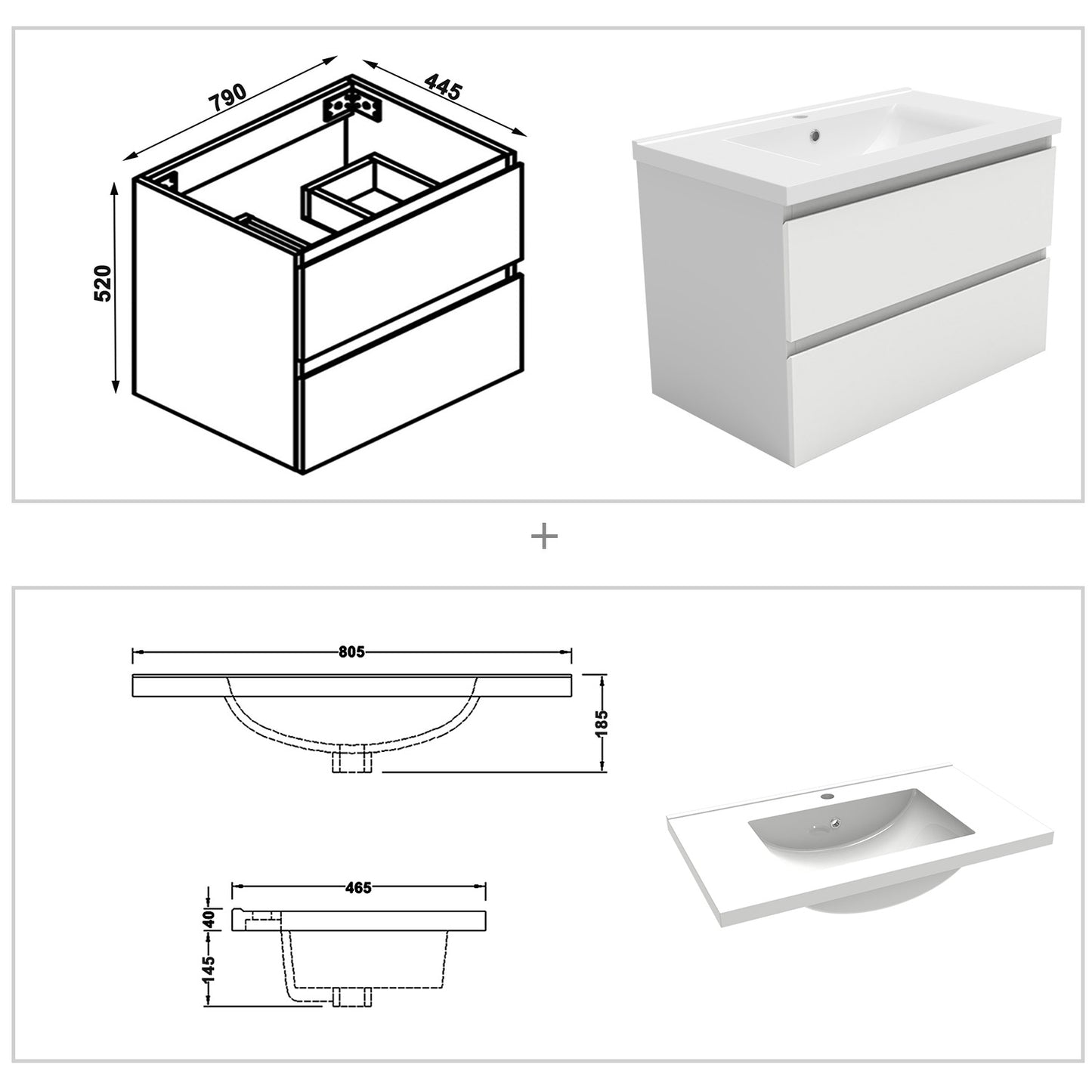 790
445
520

+

805
185
465
40
145