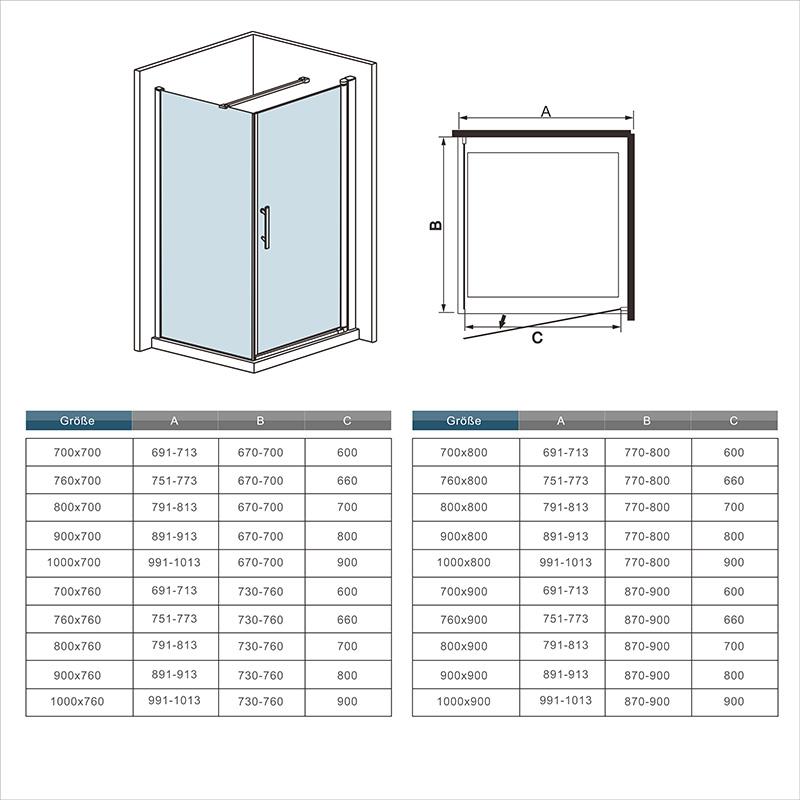 A

B

C

| Größe | A | B | C |
|---|---|---|---|
| 700x700 | 691-713 | 670-700 | 600 |
| 760x700 | 751-773 | 670-700 | 660 |
| 800x700 | 791-813 | 670-700 | 700 |
| 900x700 | 891-913 | 670-700 | 800 |
| 1000x700 | 991-1013 | 670-700 | 900 |
| 700x760 | 691-713 | 730-760 | 600 |
| 760x760 | 751-773 | 730-760 | 660 |
| 800x760 | 791-813 | 730-760 | 700 |
| 900x760 | 891-913 | 730-760 | 800 |
| 1000x760 | 991-1013 | 730-760 | 900 |

| Größe | A | B | C |
|---|---|---|---|
| 700x800 | 691-713 | 770-800 | 600 |
| 760x800 | 751-773 | 770-800 | 660 |
| 800x800 | 791-813 | 770-800 | 700 |
| 900x800 | 891-913 | 770-800 | 800 |
| 1000x800 | 991-1013 | 770-800 | 900 |
| 700x900 | 691-713 | 870-900 | 600 |
| 760x900 | 751-773 | 870-900 | 660 |
| 800x900 | 791-813 | 870-900 | 700 |
| 900x900 | 891-913 | 870-900 | 800 |
| 1000x900 | 991-1013 | 870-900 | 900 |