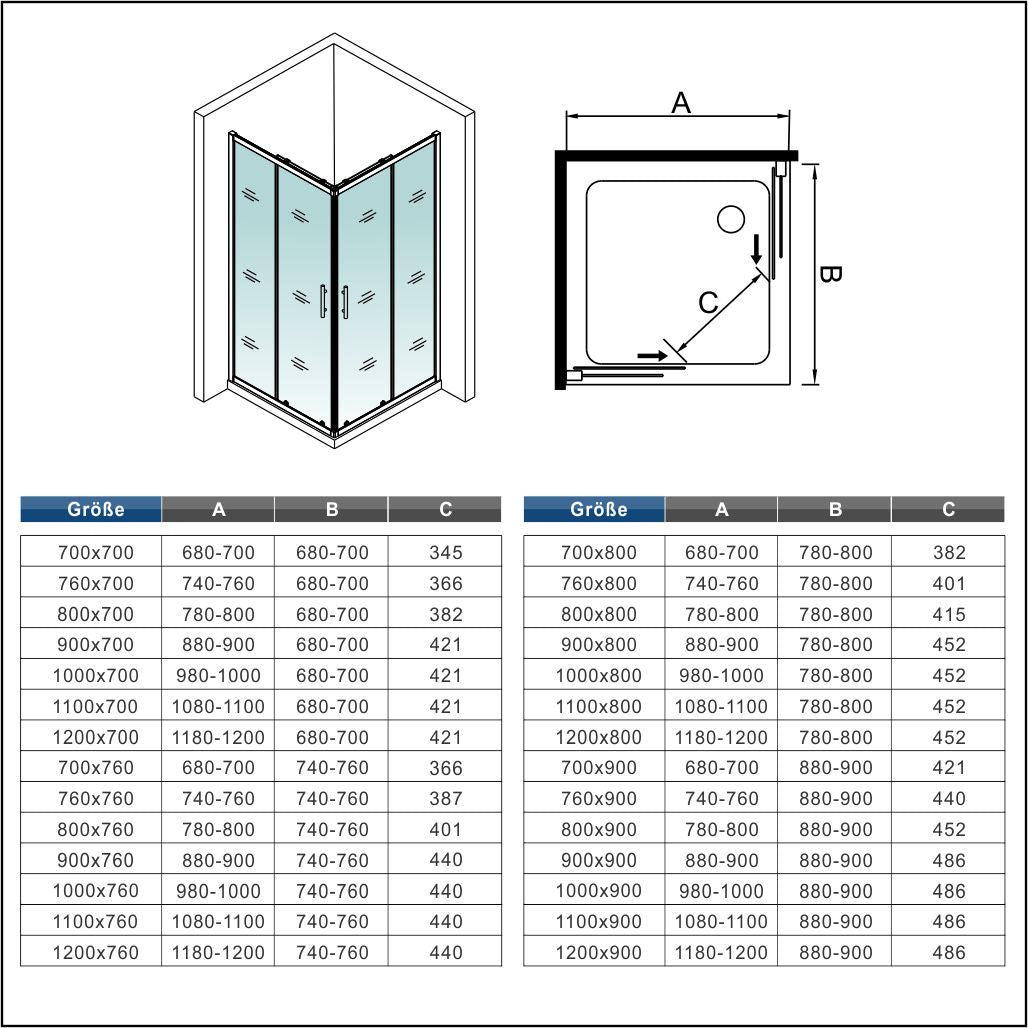 A

B

C

| Größe | A | B | C |
|---|---|---|---|
| 700x700 | 680-700 | 680-700 | 345 |
| 760x700 | 740-760 | 680-700 | 366 |
| 800x700 | 780-800 | 680-700 | 382 |
| 900x700 | 880-900 | 680-700 | 421 |
| 1000x700 | 980-1000 | 680-700 | 421 |
| 1100x700 | 1080-1100 | 680-700 | 421 |
| 1200x700 | 1180-1200 | 680-700 | 421 |
| 700x760 | 680-700 | 740-760 | 366 |
| 760x760 | 740-760 | 740-760 | 387 |
| 800x760 | 780-800 | 740-760 | 401 |
| 900x760 | 880-900 | 740-760 | 440 |
| 1000x760 | 980-1000 | 740-760 | 440 |
| 1100x760 | 1080-1100 | 740-760 | 440 |
| 1200x760 | 1180-1200 | 740-760 | 440 |

| Größe | A | B | C |
|---|---|---|---|
| 700x800 | 680-700 | 780-800 | 382 |
| 760x800 | 740-760 | 780-800 | 401 |
| 800x800 | 780-800 | 780-800 | 415 |
| 900x800 | 880-900 | 780-800 | 452 |
| 1000x800 | 980-1000 | 780-800 | 452 |
| 1100x800 | 1080-1100 | 780-800 | 452 |
| 1200x800 | 1180-1200 | 780-800 | 452 |
| 700x900 | 680-700 | 880-900 | 421 |
| 760x900 | 740-760 | 880-900 | 440 |
| 800x900 | 780-800 | 880-900 | 452 |
| 900x900 | 880-900 | 880-900 | 486 |
| 1000x900 | 980-1000 | 880-900 | 486 |
| 1100x900 | 1080-1100 | 880-900 | 486 |
| 1200x900 | 1180-1200 | 880-900 | 486 |