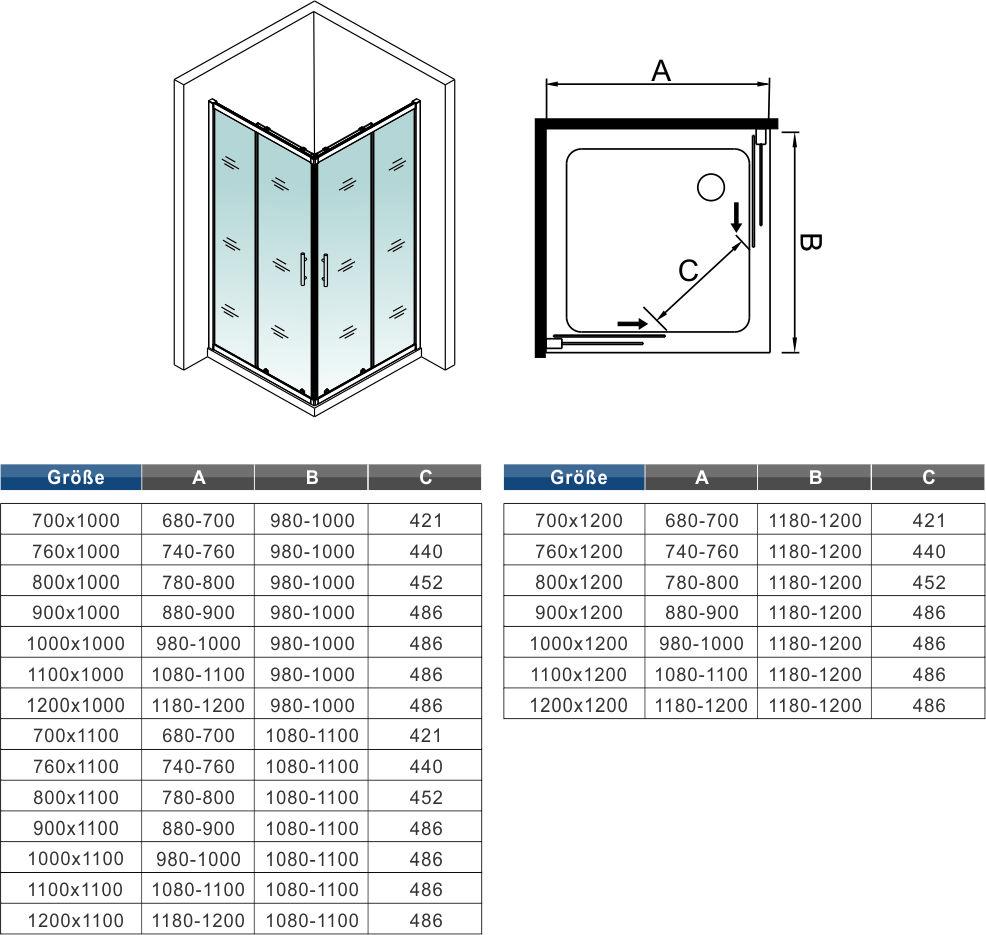 A

B

C

| Größe | A | B | C |
|---|---|---|---|
| 700x1000 | 680-700 | 980-1000 | 421 |
| 760x1000 | 740-760 | 980-1000 | 440 |
| 800x1000 | 780-800 | 980-1000 | 452 |
| 900x1000 | 880-900 | 980-1000 | 486 |
| 1000x1000 | 980-1000 | 980-1000 | 486 |
| 1100x1000 | 1080-1100 | 980-1000 | 486 |
| 1200x1000 | 1180-1200 | 980-1000 | 486 |
| 700x1100 | 680-700 | 1080-1100 | 421 |
| 760x1100 | 740-760 | 1080-1100 | 440 |
| 800x1100 | 780-800 | 1080-1100 | 452 |
| 900x1100 | 880-900 | 1080-1100 | 486 |
| 1000x1100 | 980-1000 | 1080-1100 | 486 |
| 1100x1100 | 1080-1100 | 1080-1100 | 486 |
| 1200x1100 | 1180-1200 | 1080-1100 | 486 |

| Größe | A | B | C |
|---|---|---|---|
| 700x1200 | 680-700 | 1180-1200 | 421 |
| 760x1200 | 740-760 | 1180-1200 | 440 |
| 800x1200 | 780-800 | 1180-1200 | 452 |
| 900x1200 | 880-900 | 1180-1200 | 486 |
| 1000x1200 | 980-1000 | 1180-1200 | 486 |
| 1100x1200 | 1080-1100 | 1180-1200 | 486 |
| 1200x1200 | 1180-1200 | 1180-1200 | 486 |