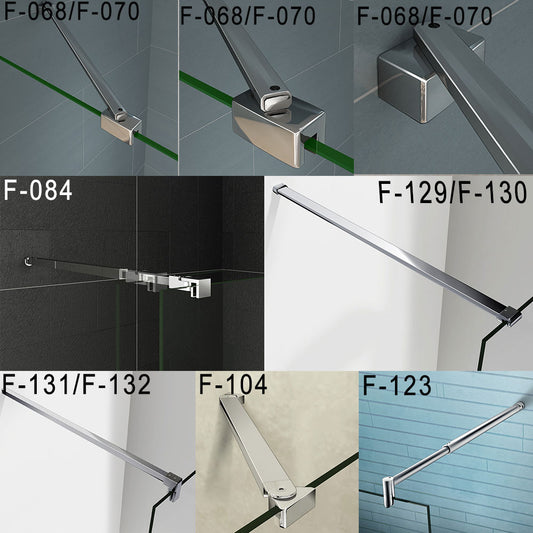 F-068/F-070
F-068/F-070
F-068/F-070
F-084
F-129/F-130
F-131/F-132
F-104
F-123