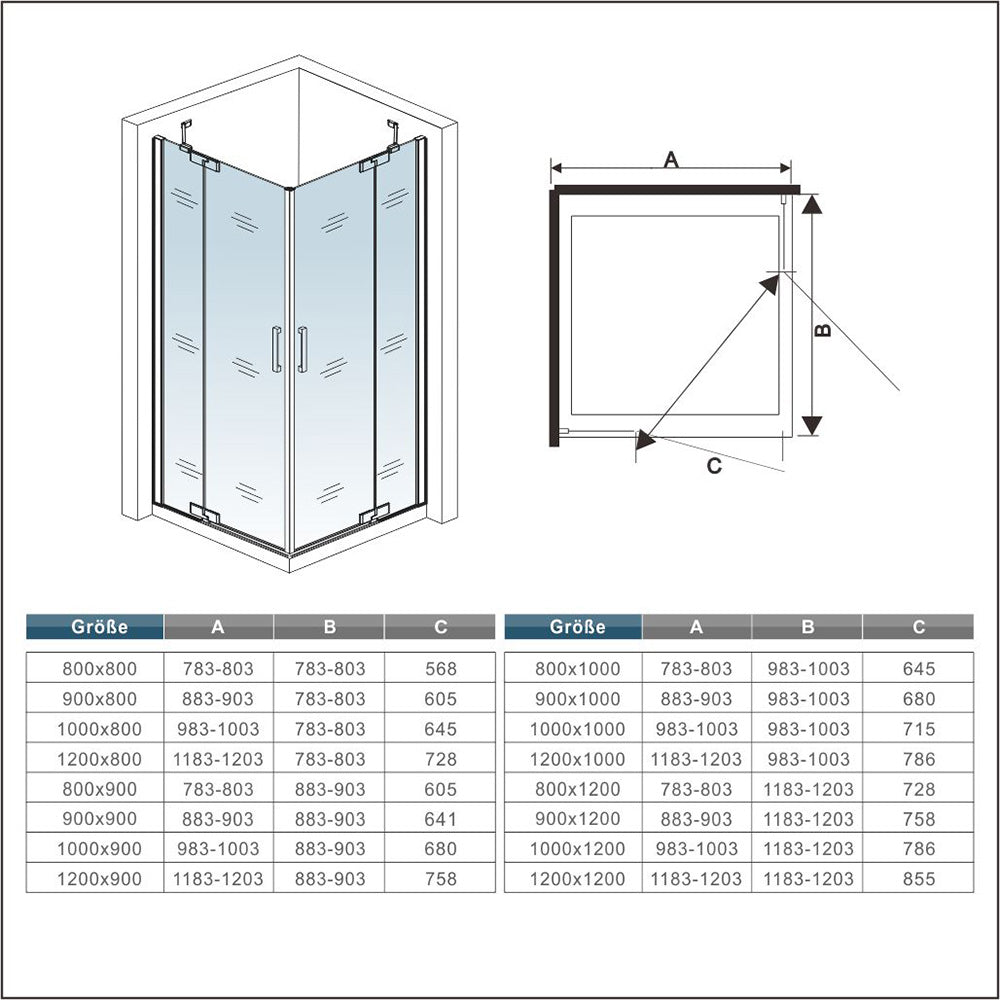 A

B

C

| Größe | A | B | C |
|---|---|---|---|
| 800x800 | 783-803 | 783-803 | 568 |
| 900x800 | 883-903 | 783-803 | 605 |
| 1000x800 | 983-1003 | 783-803 | 645 |
| 1200x800 | 1183-1203 | 783-803 | 728 |
| 800x900 | 783-803 | 883-903 | 605 |
| 900x900 | 883-903 | 883-903 | 641 |
| 1000x900 | 983-1003 | 883-903 | 680 |
| 1200x900 | 1183-1203 | 883-903 | 758 |

| Größe | A | B | C |
|---|---|---|---|
| 800x1000 | 783-803 | 983-1003 | 645 |
| 900x1000 | 883-903 | 983-1003 | 680 |
| 1000x1000 | 983-1003 | 983-1003 | 715 |
| 1200x1000 | 1183-1203 | 983-1003 | 786 |
| 800x1200 | 783-803 | 1183-1203 | 728 |
| 900x1200 | 883-903 | 1183-1203 | 758 |
| 1000x1200 | 983-1003 | 1183-1203 | 786 |
| 1200x1200 | 1183-1203 | 1183-1203 | 855 |