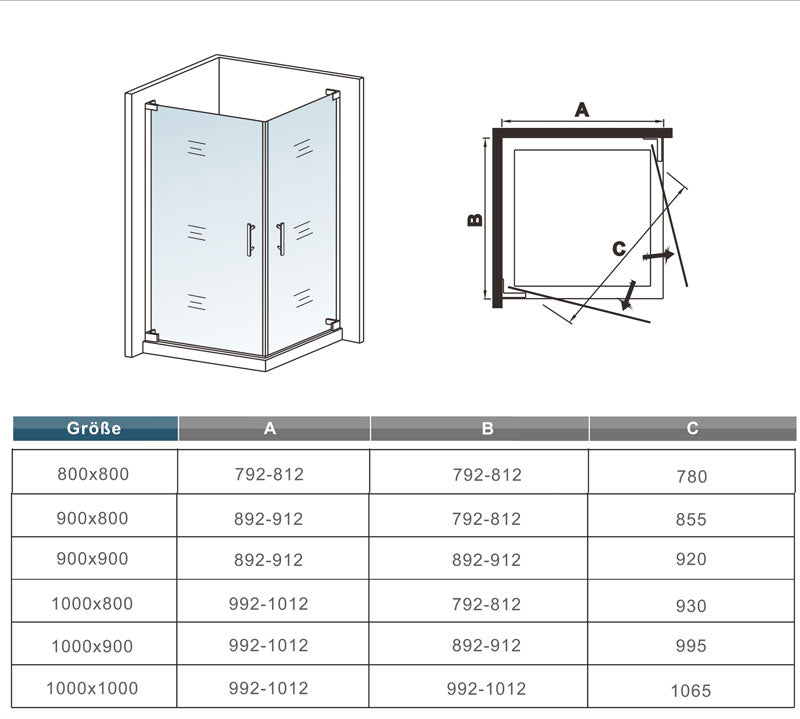 A

B

C

| Größe | A | B | C |
|---|---|---|---|
| 800x800 | 792-812 | 792-812 | 780 |
| 900x800 | 892-912 | 792-812 | 855 |
| 900x900 | 892-912 | 892-912 | 920 |
| 1000x800 | 992-1012 | 792-812 | 930 |
| 1000x900 | 992-1012 | 892-912 | 995 |
| 1000x1000 | 992-1012 | 992-1012 | 1065 |