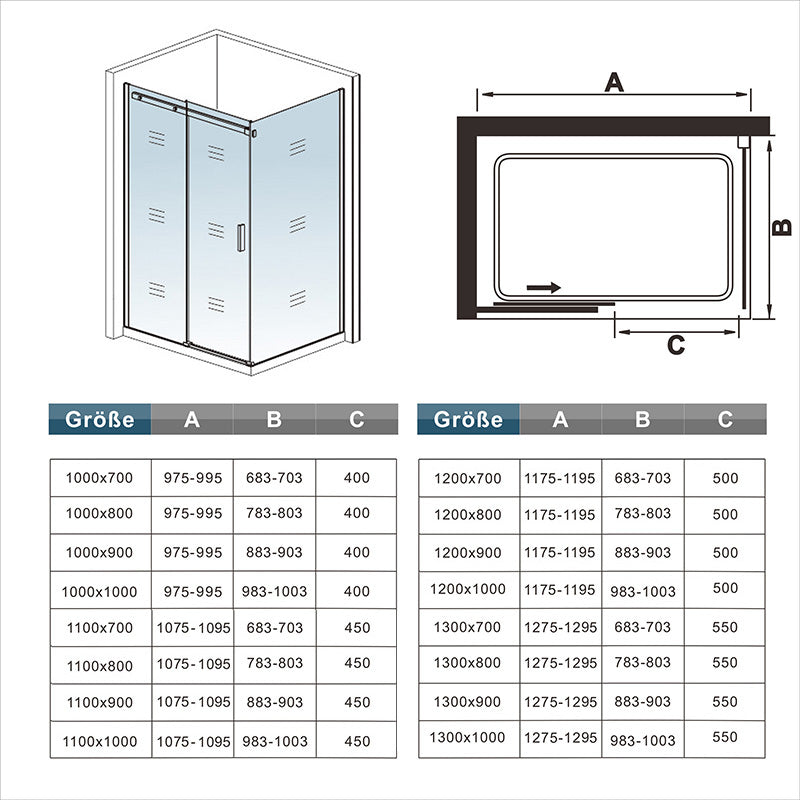 A

B

C

| Größe | A | B | C |
|---|---|---|---|
| 1000x700 | 975-995 | 683-703 | 400 |
| 1000x800 | 975-995 | 783-803 | 400 |
| 1000x900 | 975-995 | 883-903 | 400 |
| 1000x1000 | 975-995 | 983-1003 | 400 |
| 1100x700 | 1075-1095 | 683-703 | 450 |
| 1100x800 | 1075-1095 | 783-803 | 450 |
| 1100x900 | 1075-1095 | 883-903 | 450 |
| 1100x1000 | 1075-1095 | 983-1003 | 450 |

| Größe | A | B | C |
|---|---|---|---|
| 1200x700 | 1175-1195 | 683-703 | 500 |
| 1200x800 | 1175-1195 | 783-803 | 500 |
| 1200x900 | 1175-1195 | 883-903 | 500 |
| 1200x1000 | 1175-1195 | 983-1003 | 500 |
| 1300x700 | 1275-1295 | 683-703 | 550 |
| 1300x800 | 1275-1295 | 783-803 | 550 |
| 1300x900 | 1275-1295 | 883-903 | 550 |
| 1300x1000 | 1275-1295 | 983-1003 | 550 |