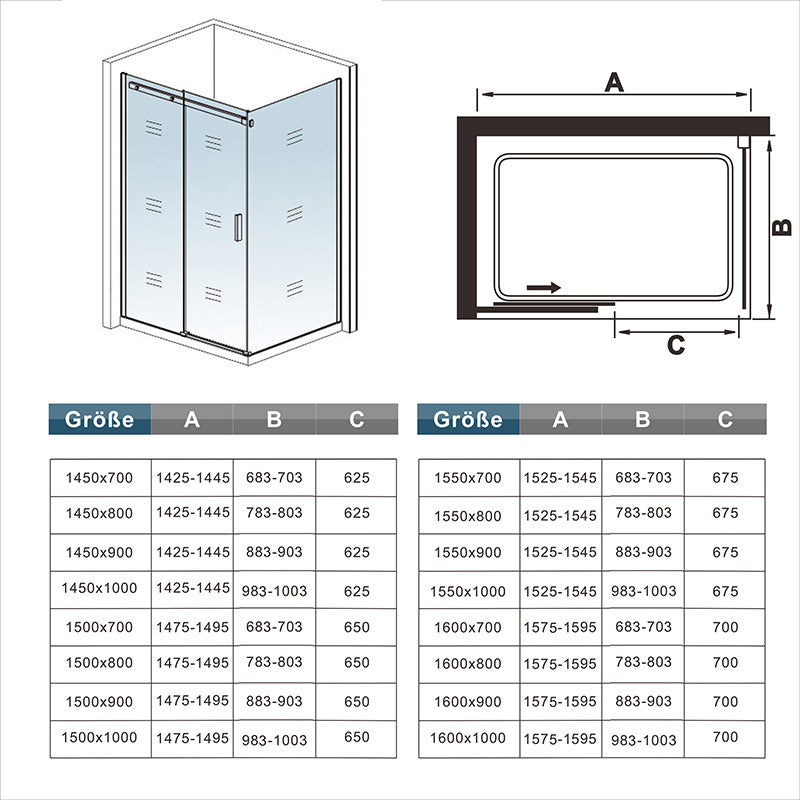 A

B

C

| Größe | A | B | C |
|---|---|---|---|
| 1450x700 | 1425-1445 | 683-703 | 625 |
| 1450x800 | 1425-1445 | 783-803 | 625 |
| 1450x900 | 1425-1445 | 883-903 | 625 |
| 1450x1000 | 1425-1445 | 983-1003 | 625 |
| 1500x700 | 1475-1495 | 683-703 | 650 |
| 1500x800 | 1475-1495 | 783-803 | 650 |
| 1500x900 | 1475-1495 | 883-903 | 650 |
| 1500x1000 | 1475-1495 | 983-1003 | 650 |

| Größe | A | B | C |
|---|---|---|---|
| 1550x700 | 1525-1545 | 683-703 | 675 |
| 1550x800 | 1525-1545 | 783-803 | 675 |
| 1550x900 | 1525-1545 | 883-903 | 675 |
| 1550x1000 | 1525-1545 | 983-1003 | 675 |
| 1600x700 | 1575-1595 | 683-703 | 700 |
| 1600x800 | 1575-1595 | 783-803 | 700 |
| 1600x900 | 1575-1595 | 883-903 | 700 |
| 1600x1000 | 1575-1595 | 983-1003 | 700 |