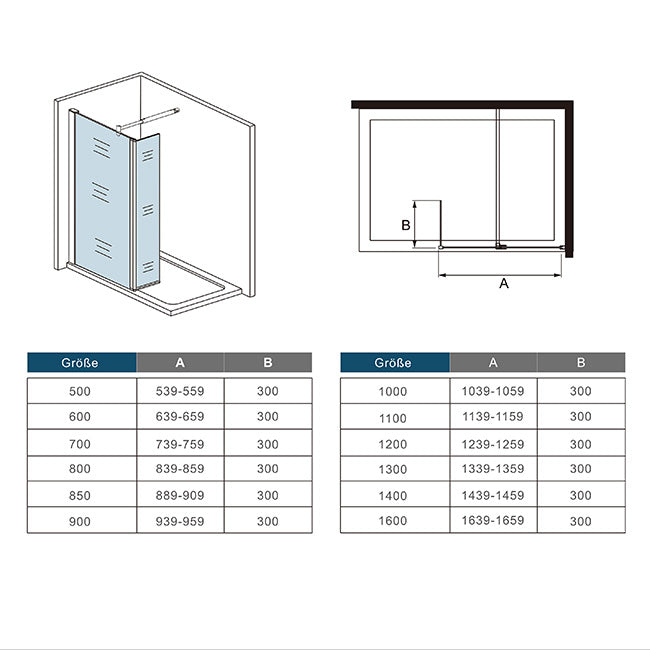 B

A

| Größe | A | B |
|---|---|---|
| 500 | 539-559 | 300 |
| 600 | 639-659 | 300 |
| 700 | 739-759 | 300 |
| 800 | 839-859 | 300 |
| 850 | 889-909 | 300 |
| 900 | 939-959 | 300 |

| Größe | A | B |
|---|---|---|
| 1000 | 1039-1059 | 300 |
| 1100 | 1139-1159 | 300 |
| 1200 | 1239-1259 | 300 |
| 1300 | 1339-1359 | 300 |
| 1400 | 1439-1459 | 300 |
| 1600 | 1639-1659 | 300 |