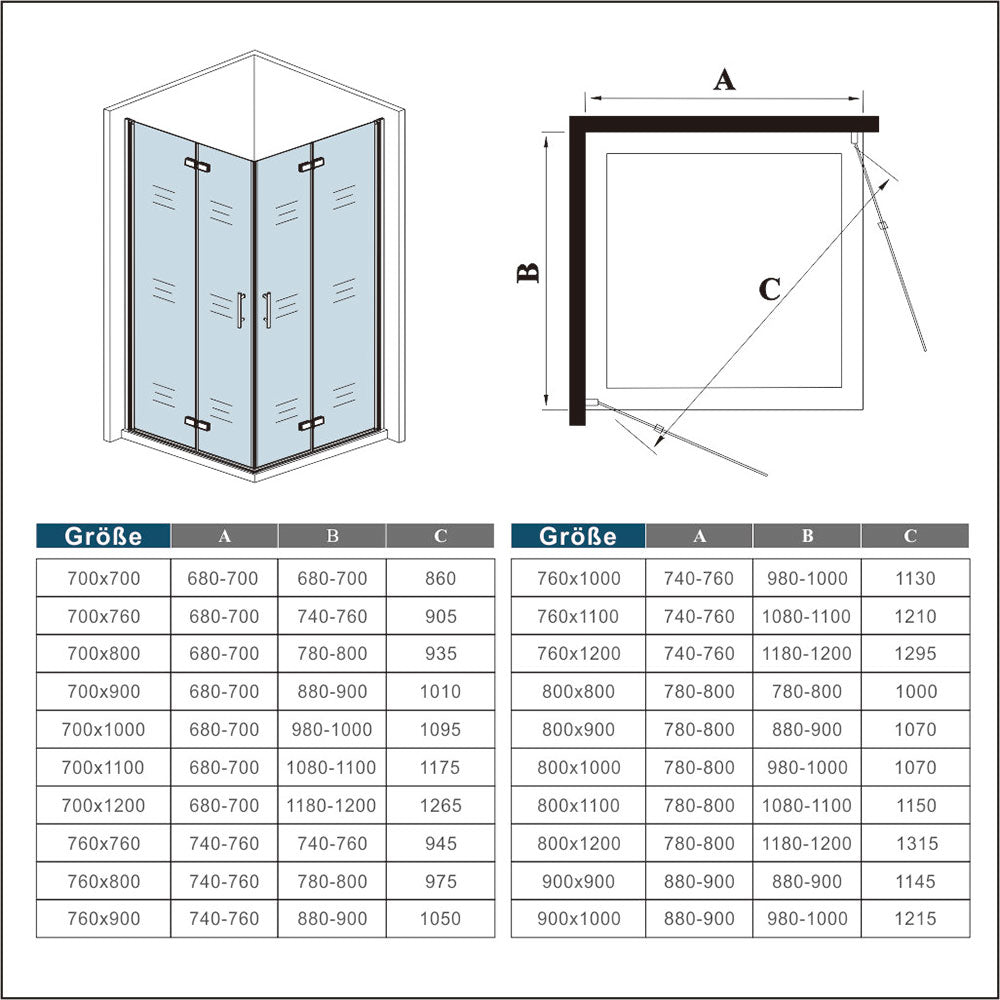 A

B

C

| Größe | A | B | C |
|---|---|---|---|
| 700x700 | 680-700 | 680-700 | 860 |
| 700x760 | 680-700 | 740-760 | 905 |
| 700x800 | 680-700 | 780-800 | 935 |
| 700x900 | 680-700 | 880-900 | 1010 |
| 700x1000 | 680-700 | 980-1000 | 1095 |
| 700x1100 | 680-700 | 1080-1100 | 1175 |
| 700x1200 | 680-700 | 1180-1200 | 1265 |
| 760x760 | 740-760 | 740-760 | 945 |
| 760x800 | 740-760 | 780-800 | 975 |
| 760x900 | 740-760 | 880-900 | 1050 |

| Größe | A | B | C |
|---|---|---|---|
| 760x1000 | 740-760 | 980-1000 | 1130 |
| 760x1100 | 740-760 | 1080-1100 | 1210 |
| 760x1200 | 740-760 | 1180-1200 | 1295 |
| 800x800 | 780-800 | 780-800 | 1000 |
| 800x900 | 780-800 | 880-900 | 1070 |
| 800x1000 | 780-800 | 980-1000 | 1070 |
| 800x1100 | 780-800 | 1080-1100 | 1150 |
| 800x1200 | 780-800 | 1180-1200 | 1315 |
| 900x900 | 880-900 | 880-900 | 1145 |
| 900x1000 | 880-900 | 980-1000 | 1215 |