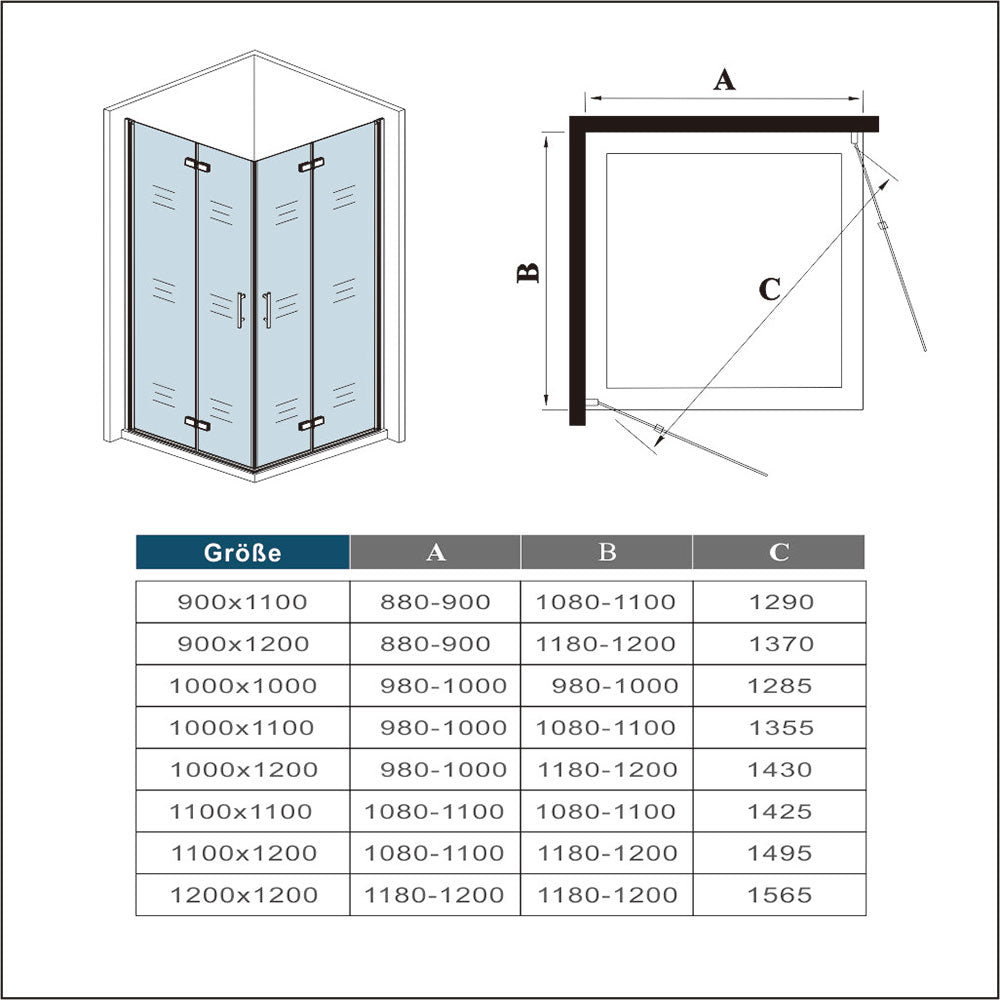 A

B

C

| Größe | A | B | C |
|---|---|---|---|
| 900x1100 | 880-900 | 1080-1100 | 1290 |
| 900x1200 | 880-900 | 1180-1200 | 1370 |
| 1000x1000 | 980-1000 | 980-1000 | 1285 |
| 1000x1100 | 980-1000 | 1080-1100 | 1355 |
| 1000x1200 | 980-1000 | 1180-1200 | 1430 |
| 1100x1100 | 1080-1100 | 1080-1100 | 1425 |
| 1100x1200 | 1080-1100 | 1180-1200 | 1495 |
| 1200x1200 | 1180-1200 | 1180-1200 | 1565 |