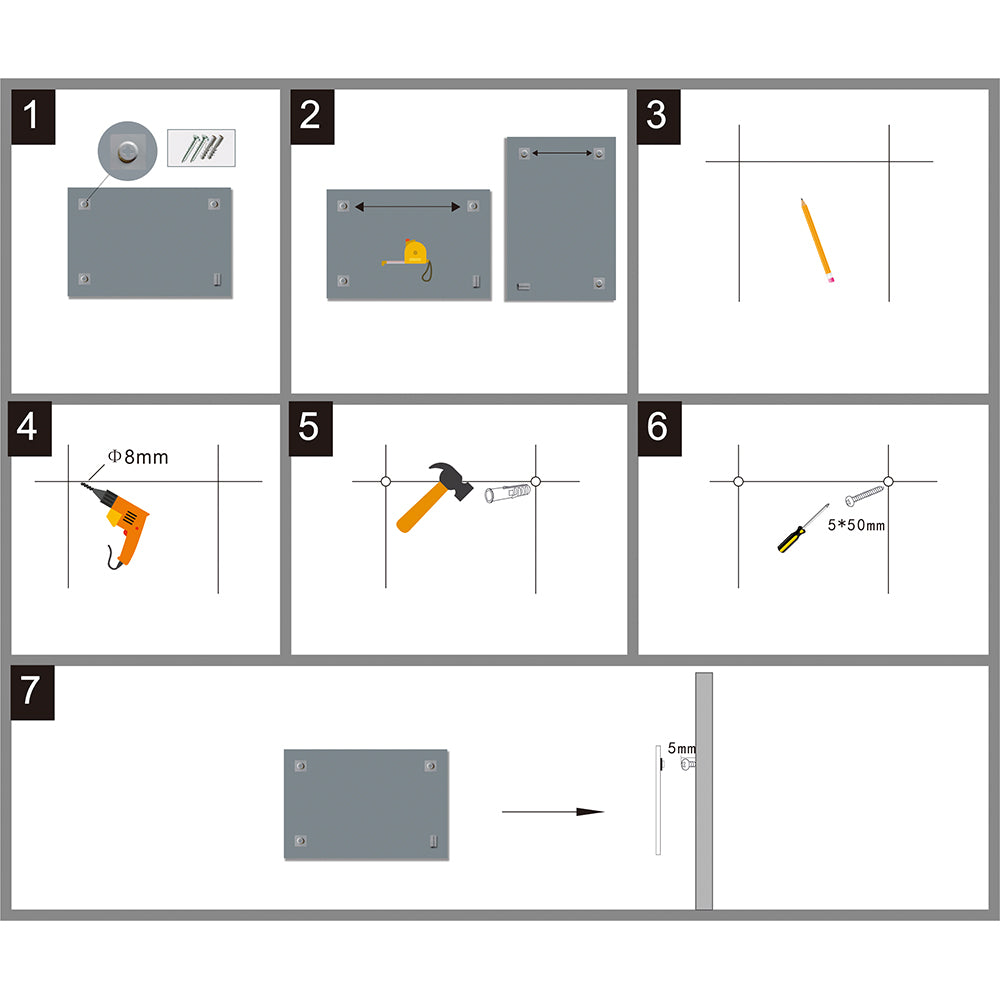 1

2

3

4

Φ8mm

5

6

5*50mm

7

5mm