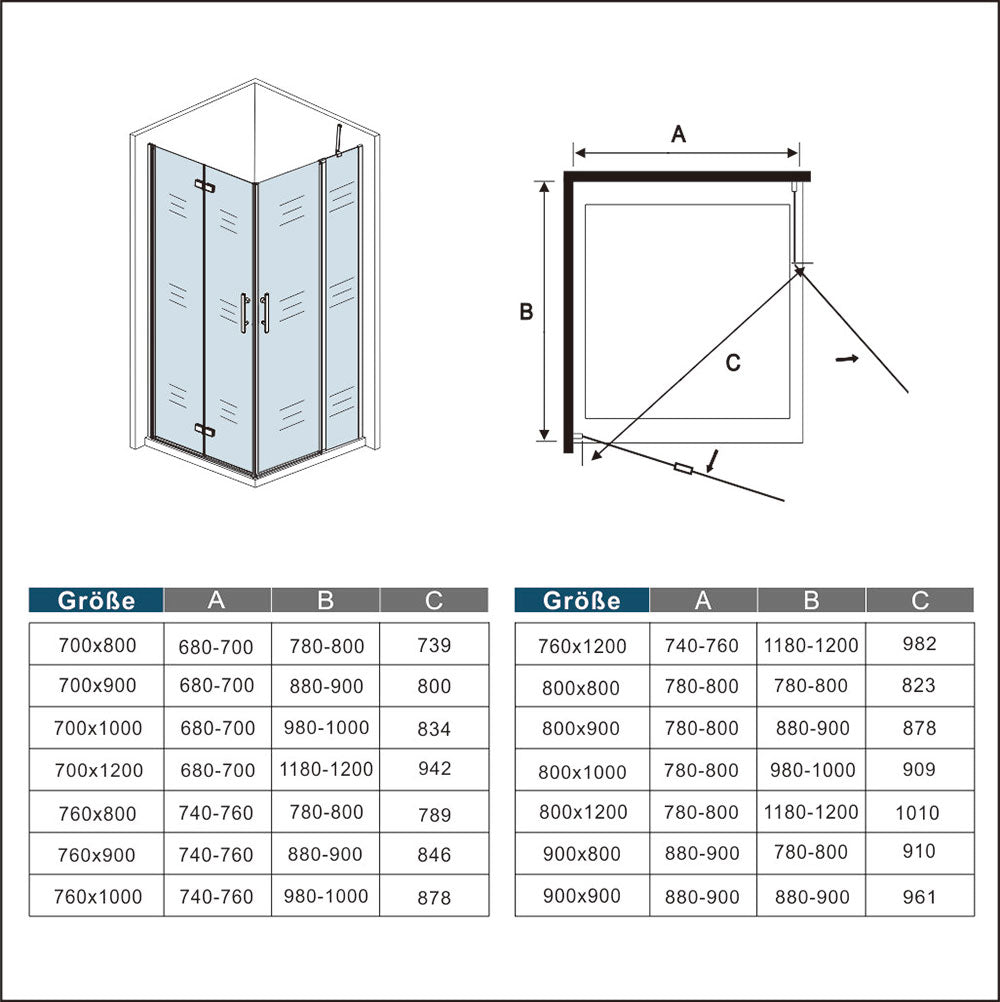 A

B

C

| Größe | A | B | C |
|---|---|---|---|
| 700x800 | 680-700 | 780-800 | 739 |
| 700x900 | 680-700 | 880-900 | 800 |
| 700x1000 | 680-700 | 980-1000 | 834 |
| 700x1200 | 680-700 | 1180-1200 | 942 |
| 760x800 | 740-760 | 780-800 | 789 |
| 760x900 | 740-760 | 880-900 | 846 |
| 760x1000 | 740-760 | 980-1000 | 878 |

| Größe | A | B | C |
|---|---|---|---|
| 760x1200 | 740-760 | 1180-1200 | 982 |
| 800x800 | 780-800 | 780-800 | 823 |
| 800x900 | 780-800 | 880-900 | 878 |
| 800x1000 | 780-800 | 980-1000 | 909 |
| 800x1200 | 780-800 | 1180-1200 | 1010 |
| 900x800 | 880-900 | 780-800 | 910 |
| 900x900 | 880-900 | 880-900 | 961 |