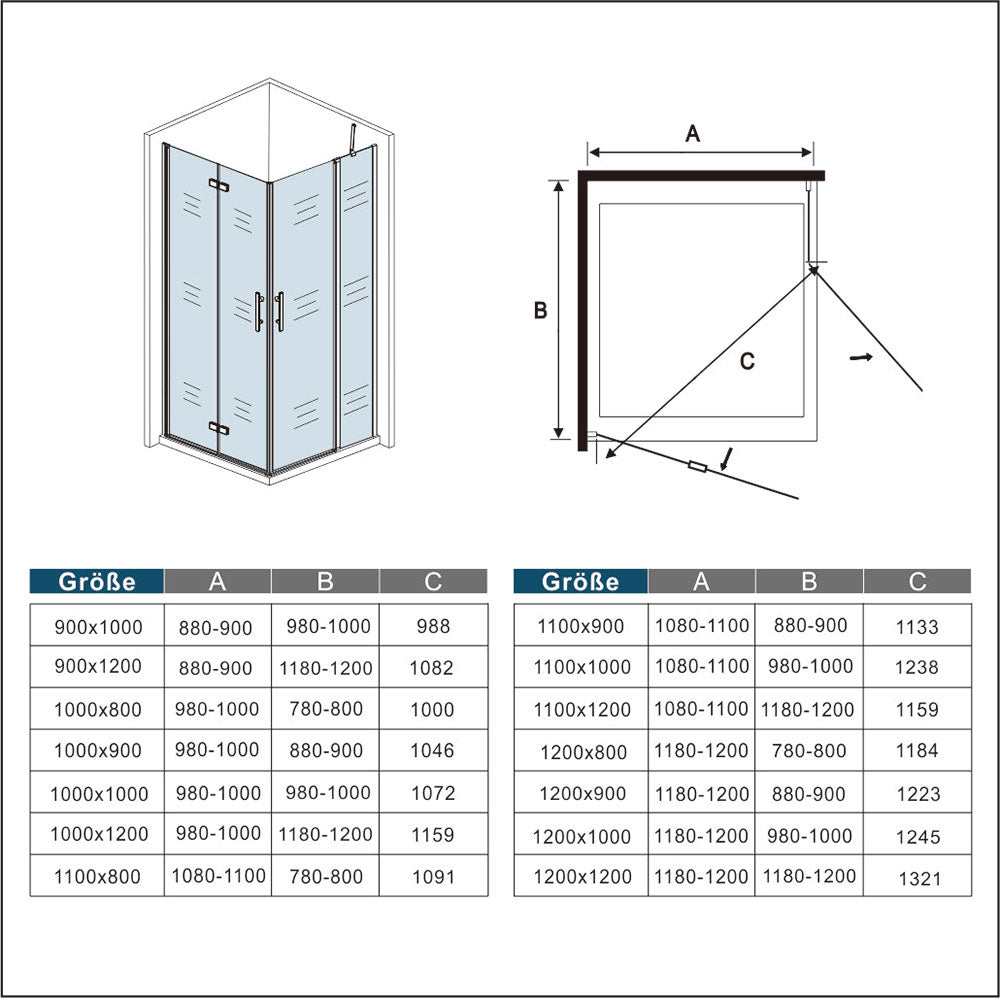 A

B

C

| Größe | A | B | C |
|---|---|---|---|
| 900x1000 | 880-900 | 980-1000 | 988 |
| 900x1200 | 880-900 | 1180-1200 | 1082 |
| 1000x800 | 980-1000 | 780-800 | 1000 |
| 1000x900 | 980-1000 | 880-900 | 1046 |
| 1000x1000 | 980-1000 | 980-1000 | 1072 |
| 1000x1200 | 980-1000 | 1180-1200 | 1159 |
| 1100x800 | 1080-1100 | 780-800 | 1091 |

| Größe | A | B | C |
|---|---|---|---|
| 1100x900 | 1080-1100 | 880-900 | 1133 |
| 1100x1000 | 1080-1100 | 980-1000 | 1238 |
| 1100x1200 | 1080-1100 | 1180-1200 | 1159 |
| 1200x800 | 1180-1200 | 780-800 | 1184 |
| 1200x900 | 1180-1200 | 880-900 | 1223 |
| 1200x1000 | 1180-1200 | 980-1000 | 1245 |
| 1200x1200 | 1180-1200 | 1180-1200 | 1321 |