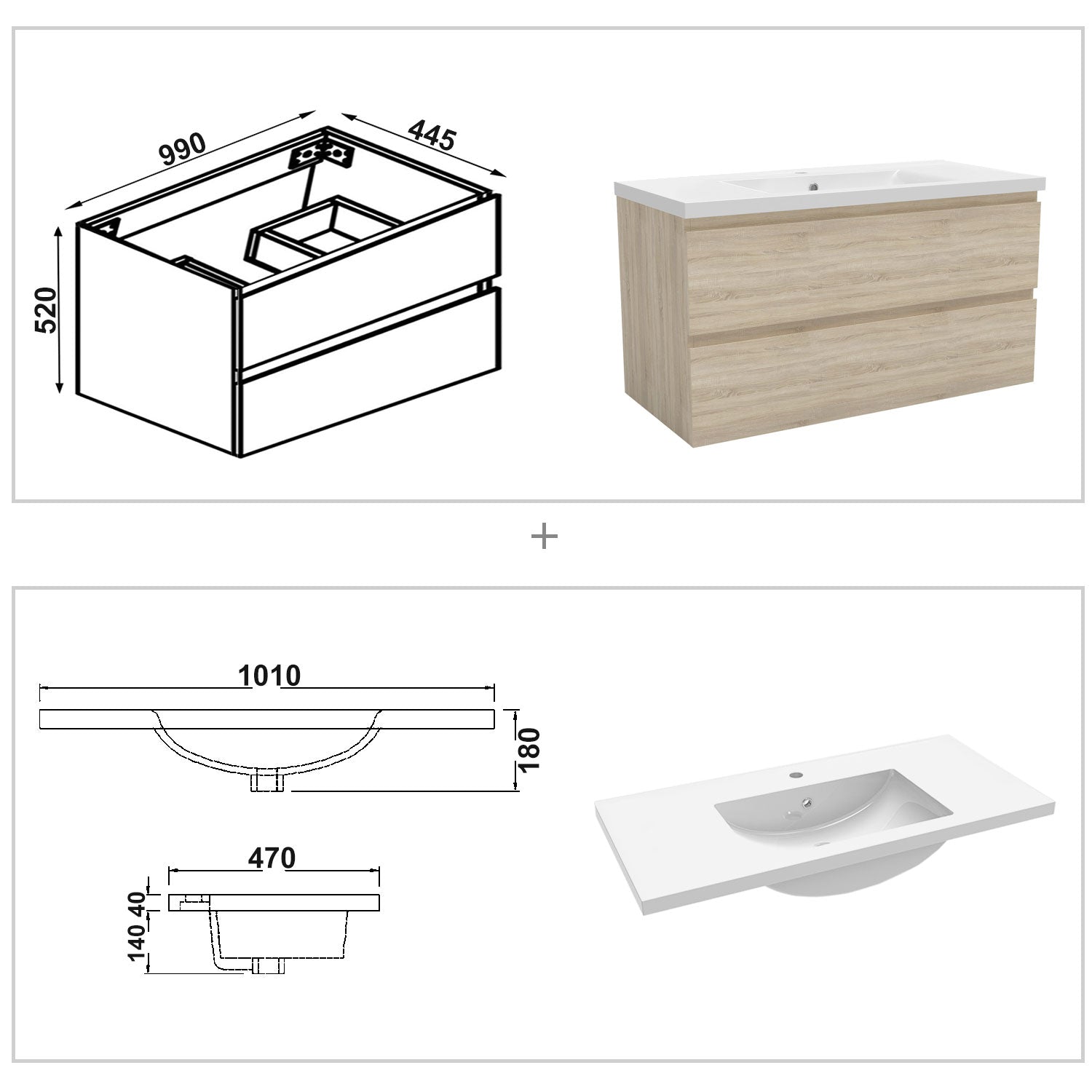 990
445
520

+

1010
180
470
40
140