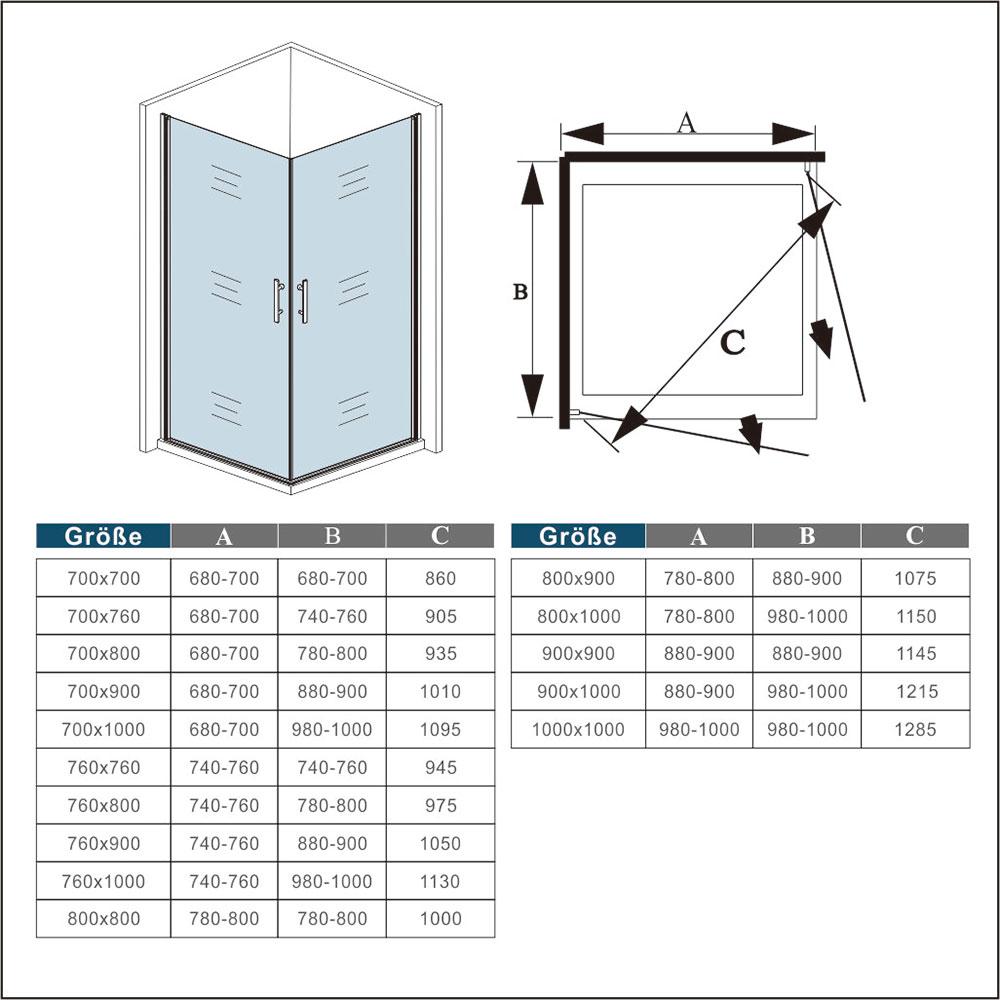 A

B

C

| Größe | A | B | C |
|---|---|---|---|
| 700x700 | 680-700 | 680-700 | 860 |
| 700x760 | 680-700 | 740-760 | 905 |
| 700x800 | 680-700 | 780-800 | 935 |
| 700x900 | 680-700 | 880-900 | 1010 |
| 700x1000 | 680-700 | 980-1000 | 1095 |
| 760x760 | 740-760 | 740-760 | 945 |
| 760x800 | 740-760 | 780-800 | 975 |
| 760x900 | 740-760 | 880-900 | 1050 |
| 760x1000 | 740-760 | 980-1000 | 1130 |
| 800x800 | 780-800 | 780-800 | 1000 |

| Größe | A | B | C |
|---|---|---|---|
| 800x900 | 780-800 | 880-900 | 1075 |
| 800x1000 | 780-800 | 980-1000 | 1150 |
| 900x900 | 880-900 | 880-900 | 1145 |
| 900x1000 | 880-900 | 980-1000 | 1215 |
| 1000x1000 | 980-1000 | 980-1000 | 1285 |